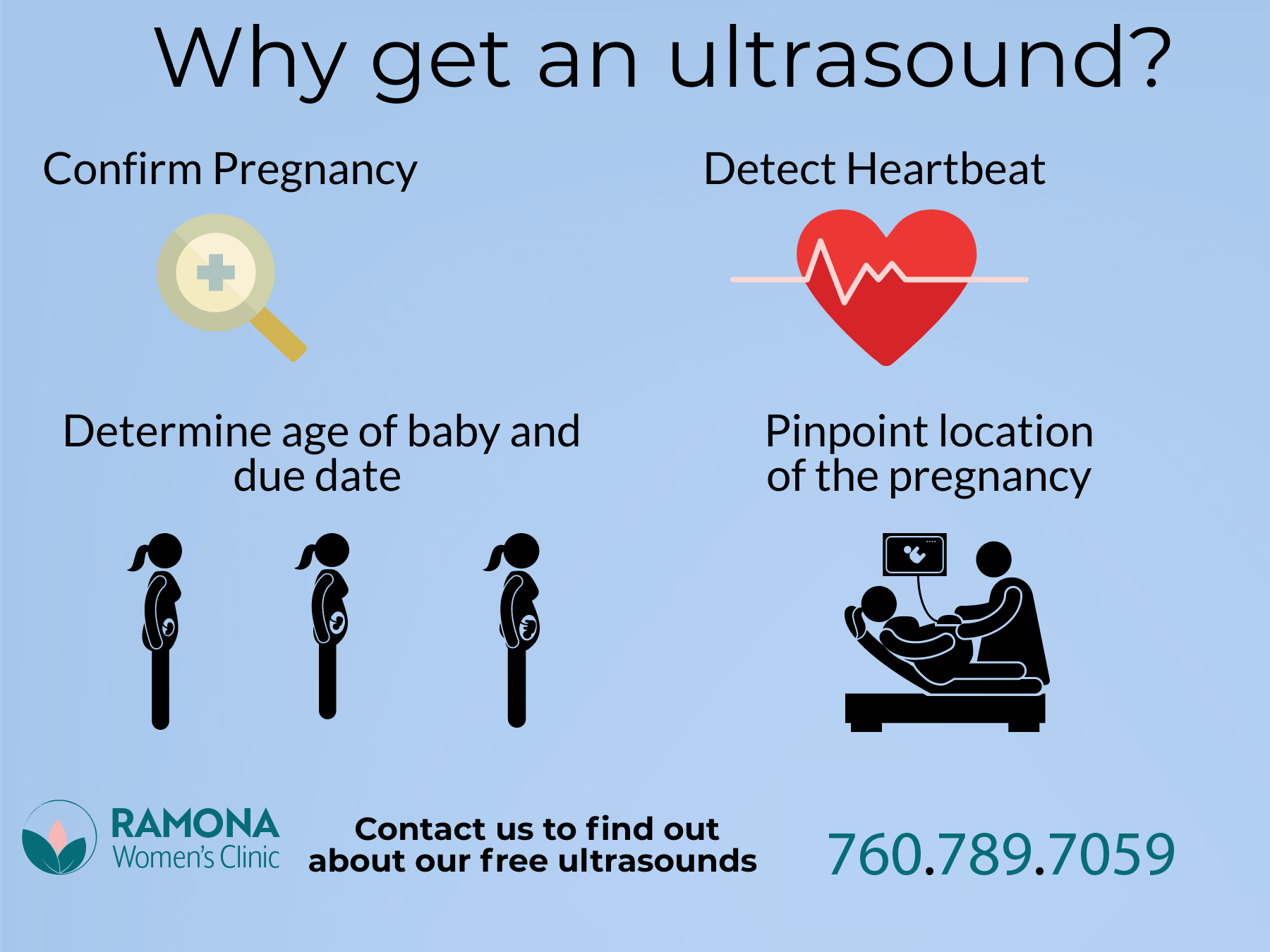 Why get an ultrasound?

Confirm Pregnancy

Detect Heartbeat

Determine age of baby and due date

Pinpoint location of the pregnancy

RAMONA Women's Clinic

Contact us to find out about our free ultrasounds

760.789.7059